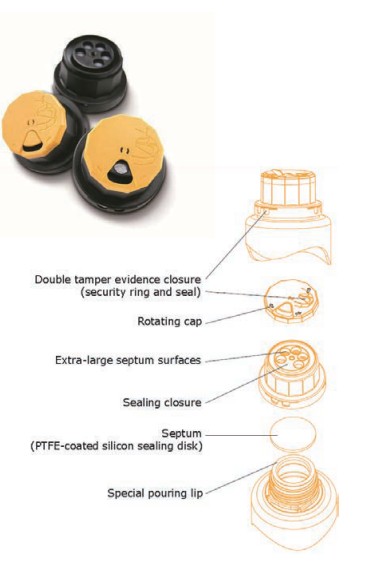 Double tamper evidence closure (security ring and seal)

Rotating cap

Extra-large septum surfaces

Sealing closure

Septum (PTFE-coated silicon sealing disk)

Special pouring lip